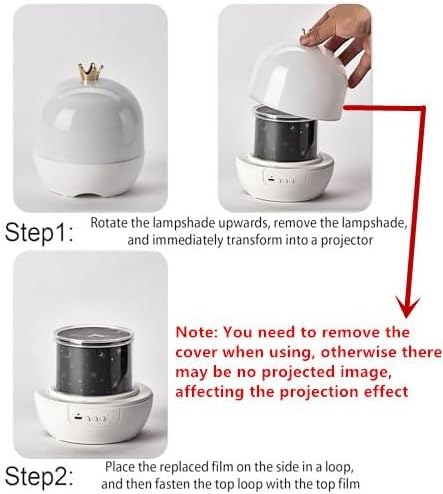 Step1: Rotate the lampshade upwards, remove the lampshade, and immediately transform into a projector

Note: You need to remove the cover when using, otherwise there may be no projected image, affecting the projection effect

Step2: Place the replaced film on the side in a loop, and then fasten the top loop with the top film